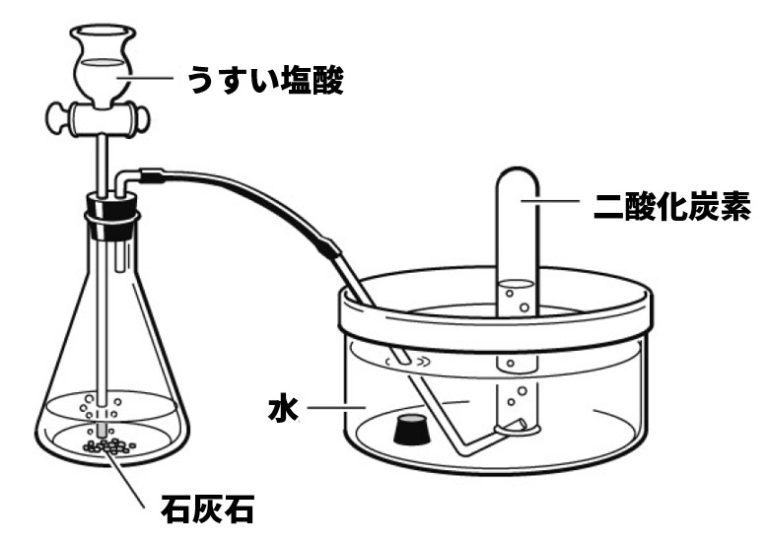 うすい塩酸

二酸化炭素

水

石灰石